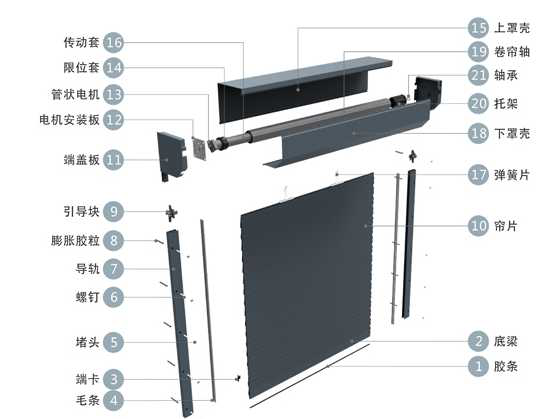 传动套 16
限位套 14
管状电机 13
电机安装板 12
端盖板 11
引导块 9
膨胀胶粒 8
导轨 7
螺钉 6
堵头 5
端卡 3
毛条 4

15 上罩壳
19 卷帘轴
21 轴承
20 托架
18 下罩壳
17 弹簧片
10 帘片
2 底梁
1 胶条